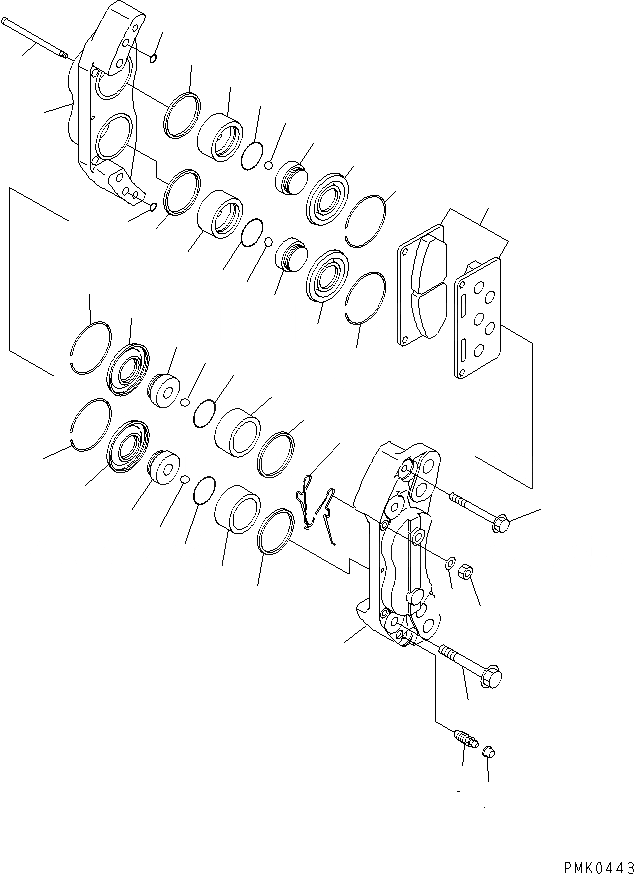 PMK0443