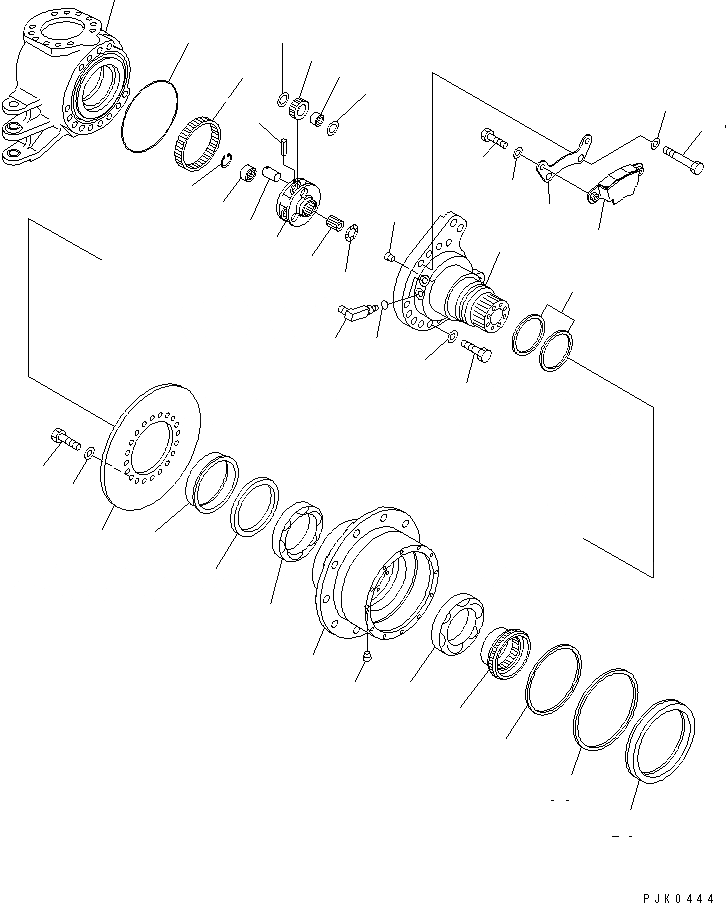 PJK0444