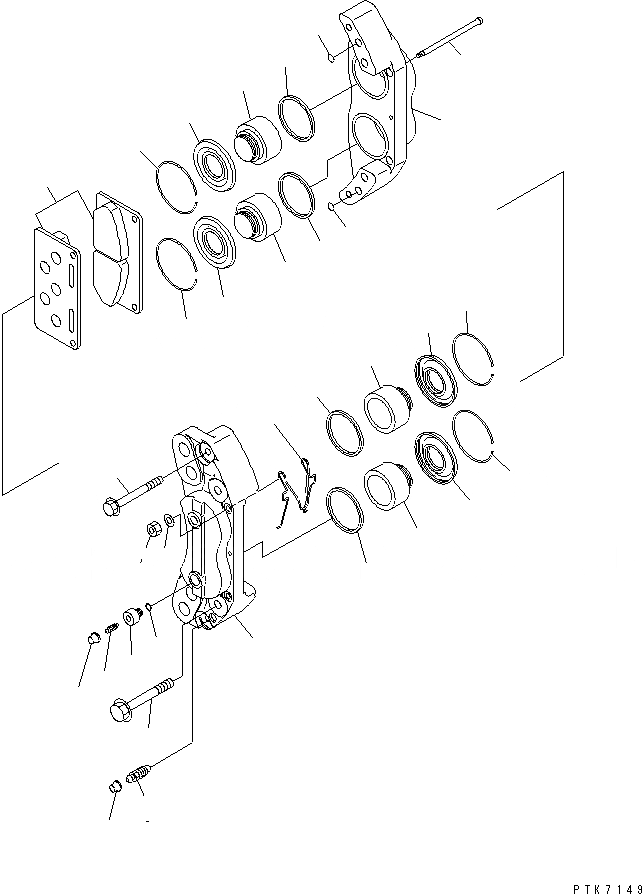 PTK7149