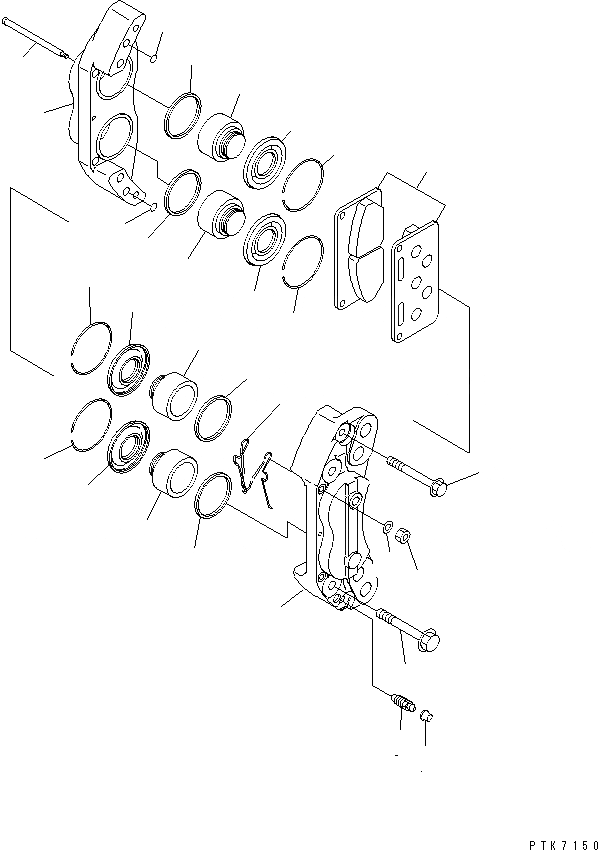 PTK7150