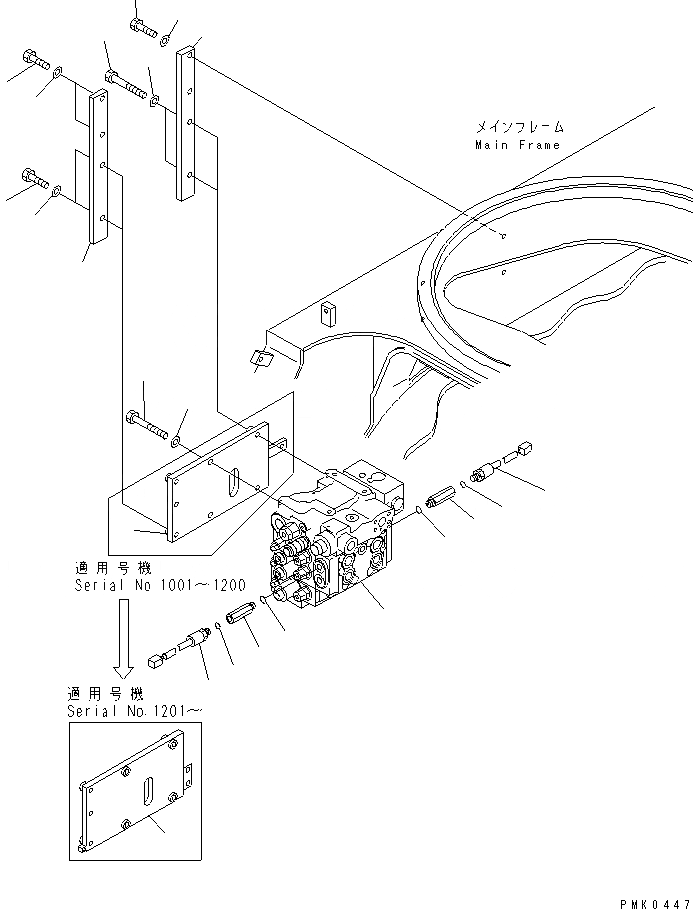 メインフレーム
Main Frame

適用号機
Serial No 1001～1200

適用号機
Serial No.1201～

PMK0447