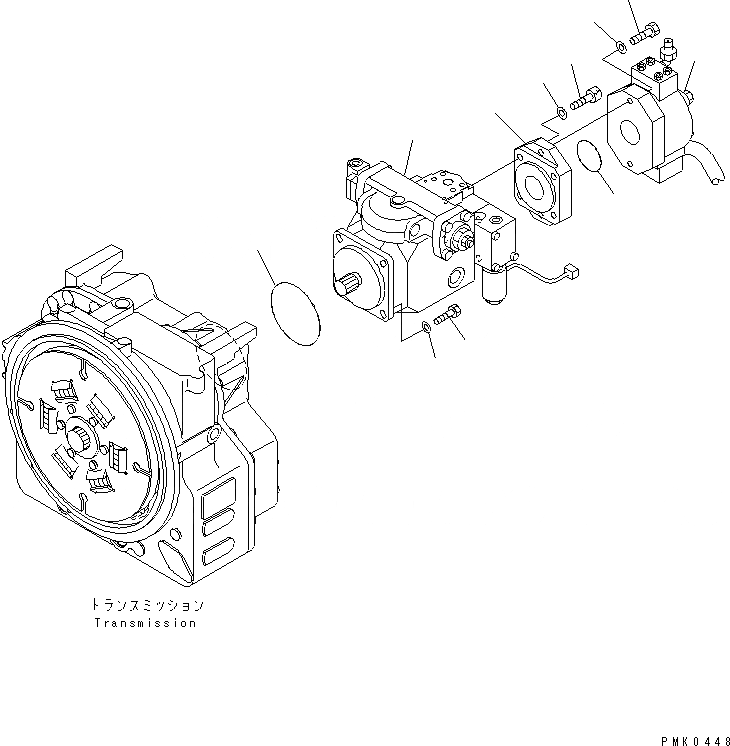 トランスミッション
Transmission

PMK0448