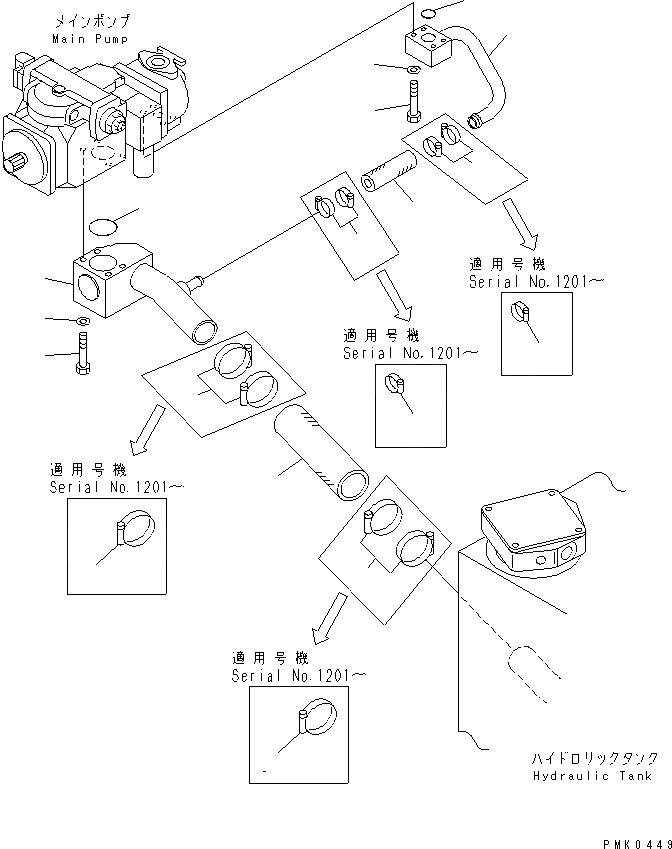 メインポンプ
Main Pump

適用号機
Serial No.1201～

適用号機
Serial No.1201～

適用号機
Serial No.1201～

適用号機
Serial No.1201～

ハイドロリックタンク
Hydraulic Tank

PMK0449