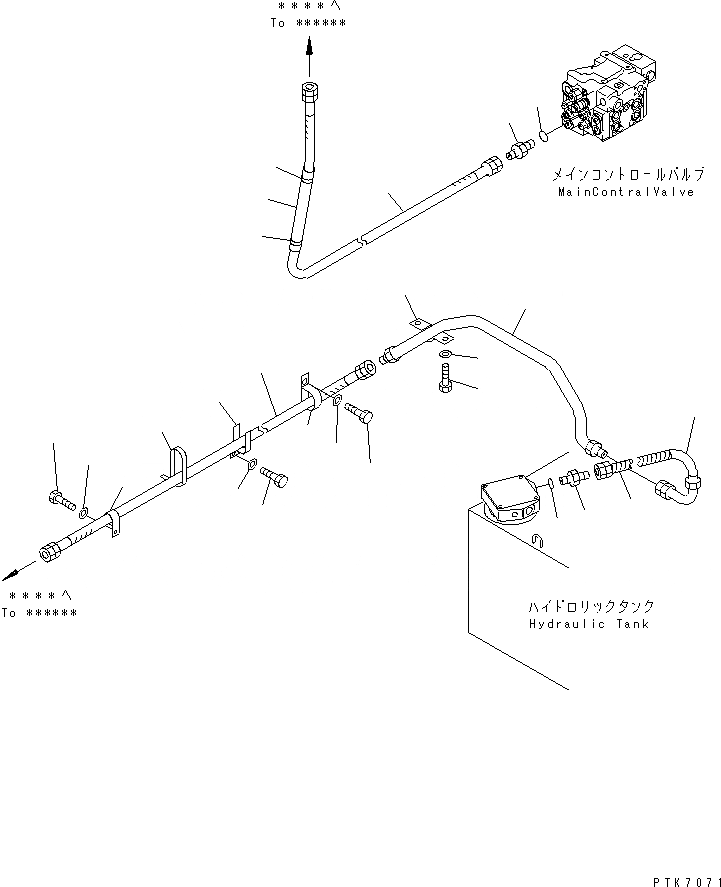 ＊＊＊＊へ
To ******

メインコントロールバルブ
MainContralValve

＊＊＊＊へ
To ******

ハイドロリックタンク
Hydraulic Tank

PTK7071