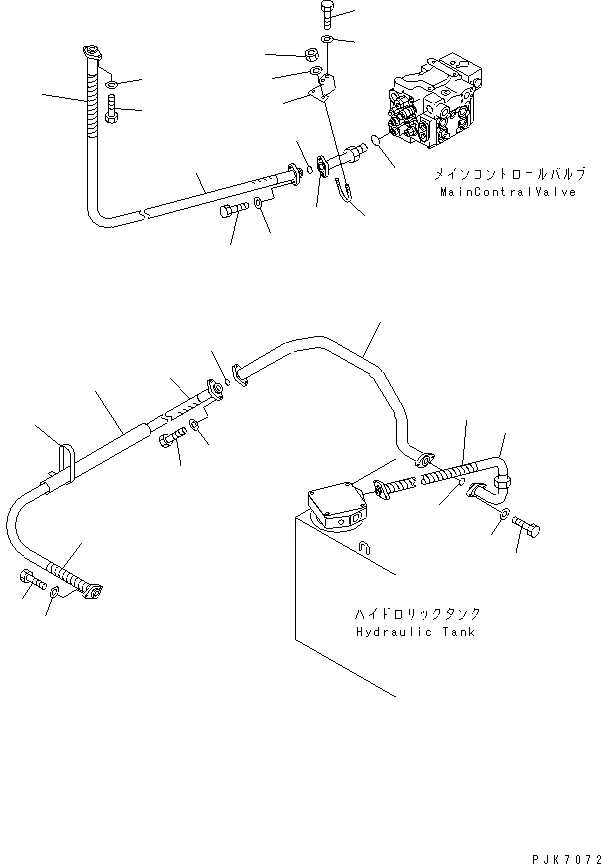 メインコントロールバルブ
MainContralValve

ハイドロリックタンク
Hydraulic Tank

PJK7072