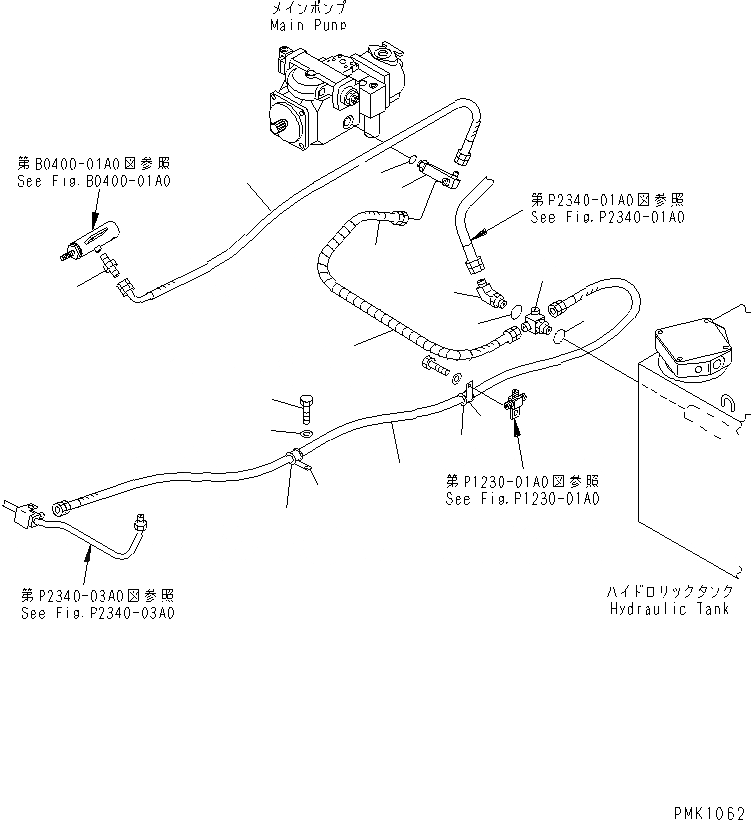 メインポンプ
Main Pump

第B0400-01A0図参照
See Fig.B0400-01A0

第P2340-01A0図参照
See Fig.P2340-01A0

第P1230-01A0図参照
See Fig.P1230-01A0

第P2340-03A0図参照
See Fig.P2340-03A0

ハイドロリックタンク
Hydraulic Tank

PMK1062