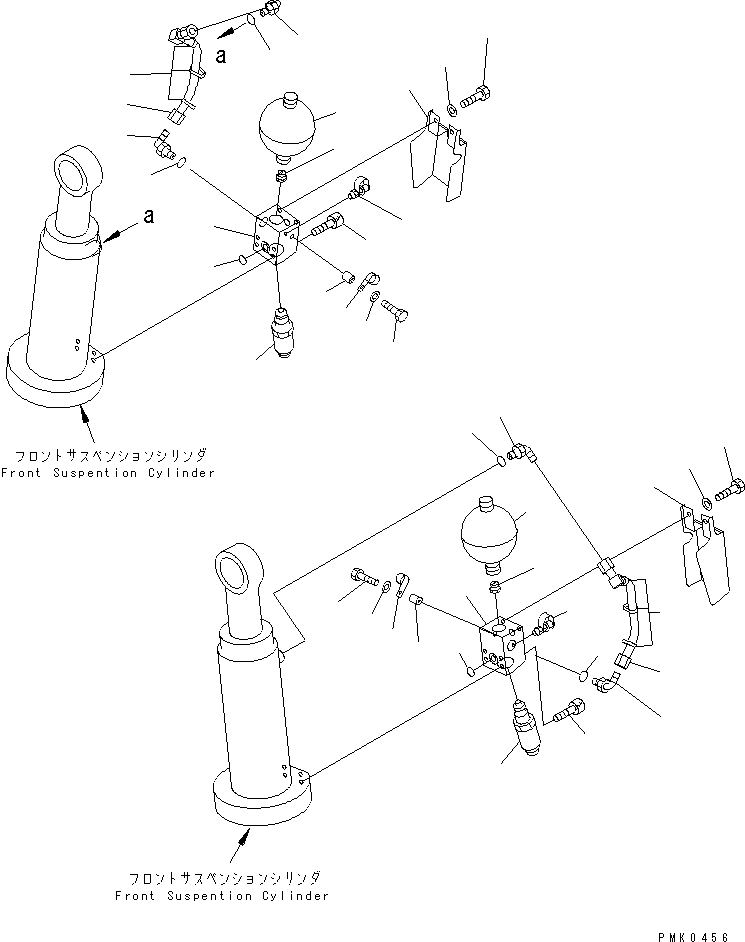 a

a

フロントサスペンションシリンダ
Front Suspention Cylinder

フロントサスペンションシリンダ
Front Suspention Cylinder

PMK0456