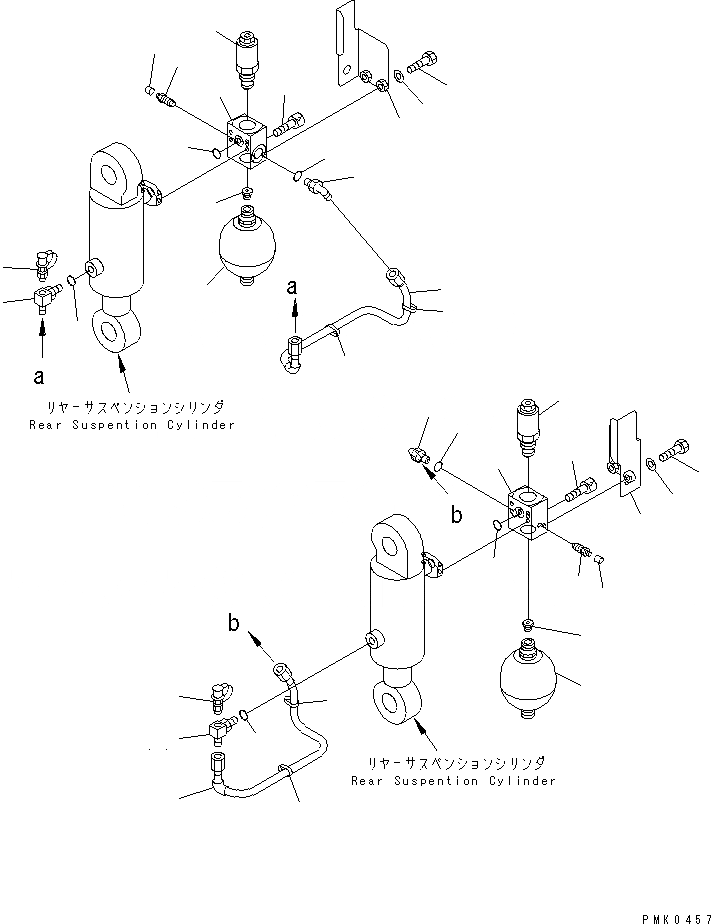 a

a

リヤーサスペンションシリンダ
Rear Suspention Cylinder

b

b

リヤーサスペンションシリンダ
Rear Suspention Cylinder

PMK0457