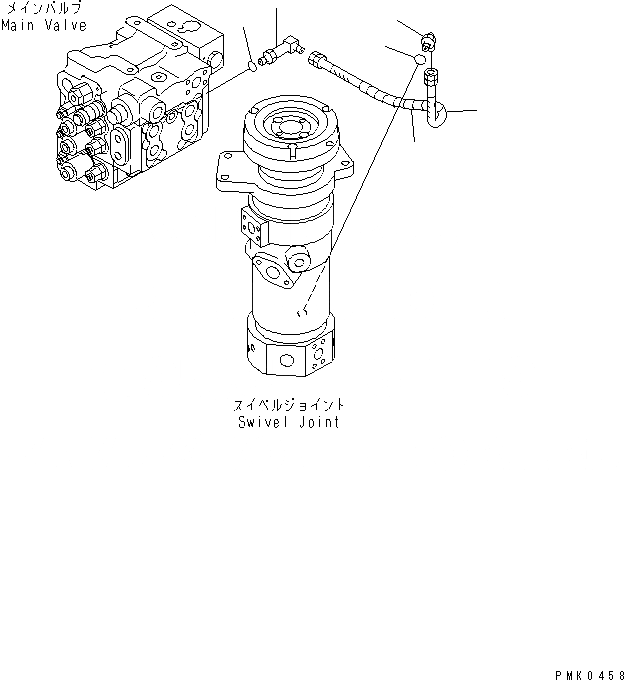 メインバルブ
Main Valve

スイベルジョイント
Swivel Joint

PMK0458