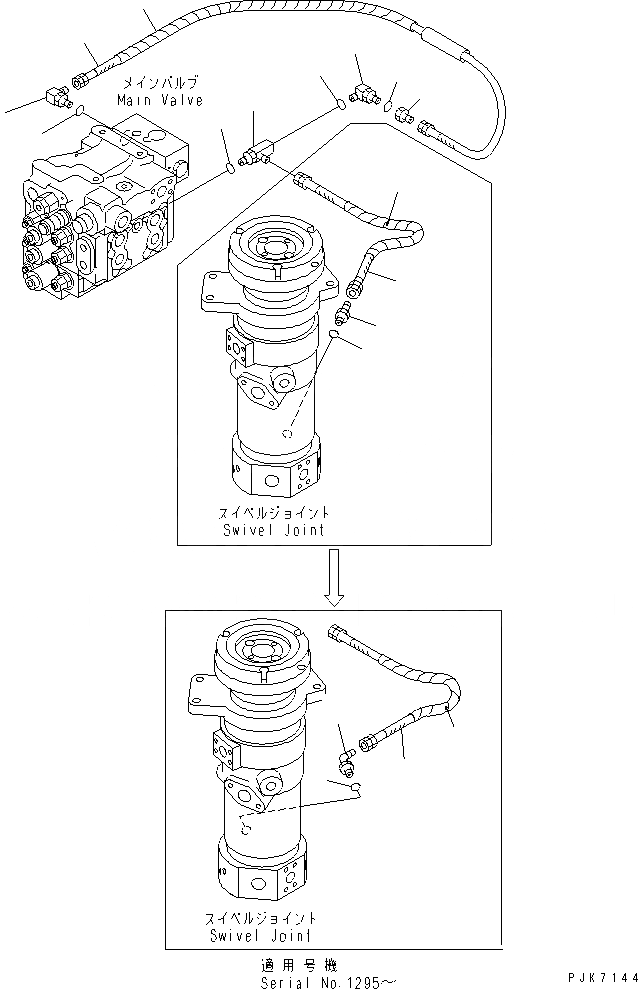 メインバルブ
Main Valve

スイベルジョイント
Swivel Joint

スイベルジョイント
Swivel Joint

適用号機
Serial No.1295～

PJK7144