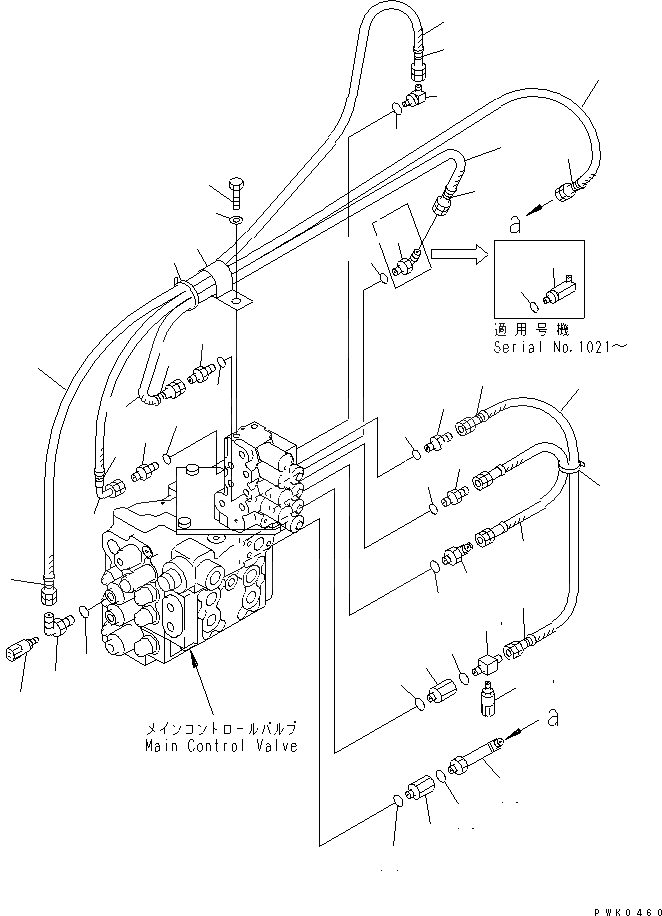 a

適用号機
Serial No.1021～

メインコントロールバルブ
Main Control Valve

a

PWK0460