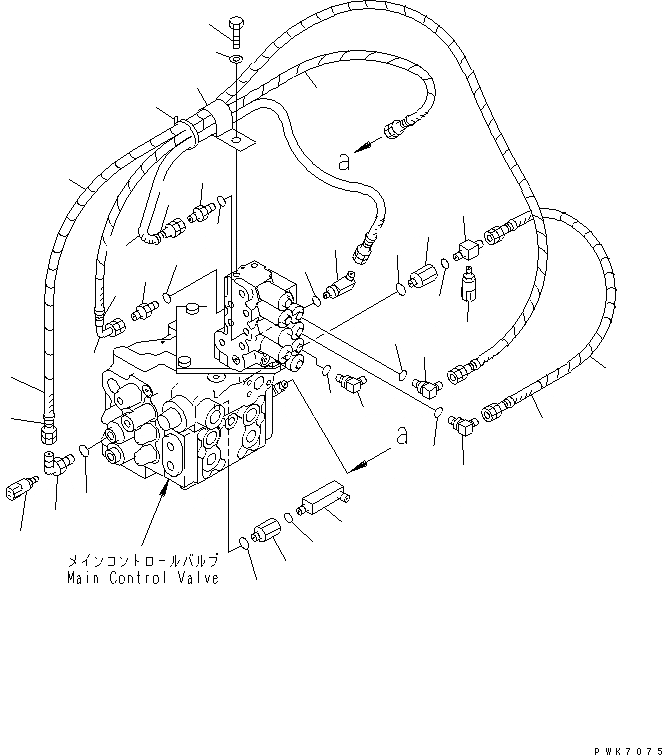 a

a

メインコントロールバルブ
Main Control Valve

PWK7075