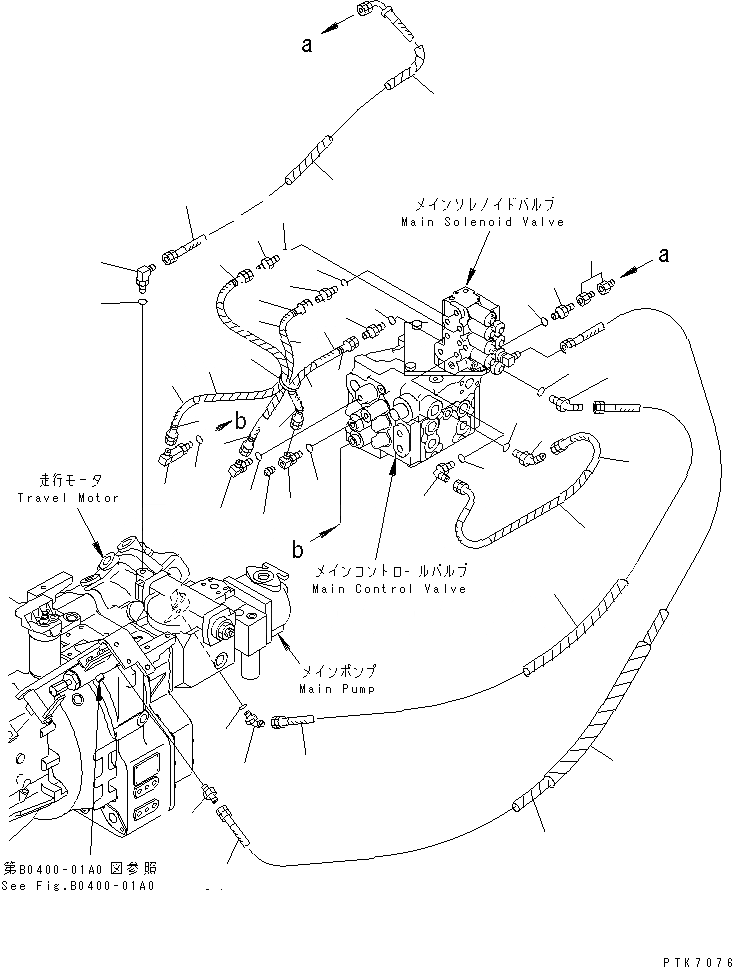 a

メインソレノイドバルブ
Main Solenoid Valve

a

b

走行モータ
Travel Motor

b

メインコントロールバルブ
Main Control Valve

メインポンプ
Main Pump

第B0400-01A0 図参照
See Fig.B0400-01A0

PTK7076