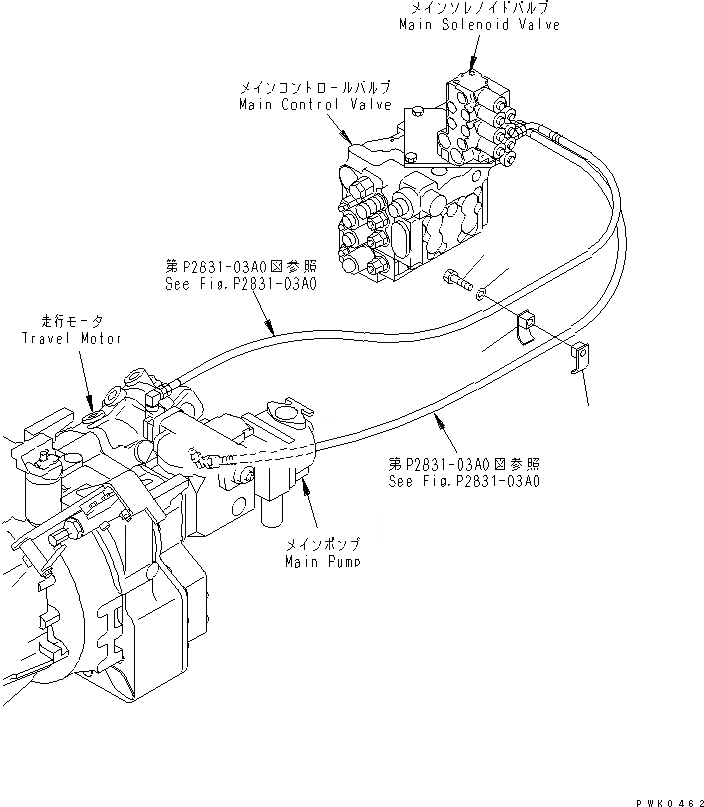 メインソレノイドバルブ
Main Solenoid Valve

メインコントロールバルブ
Main Control Valve

第P2831-03A0図参照
See Fig.P2831-03A0

走行モータ
Travel Motor

第P2831-03A0図参照
See Fig.P2831-03A0

メインポンプ
Main Pump

PWK0462