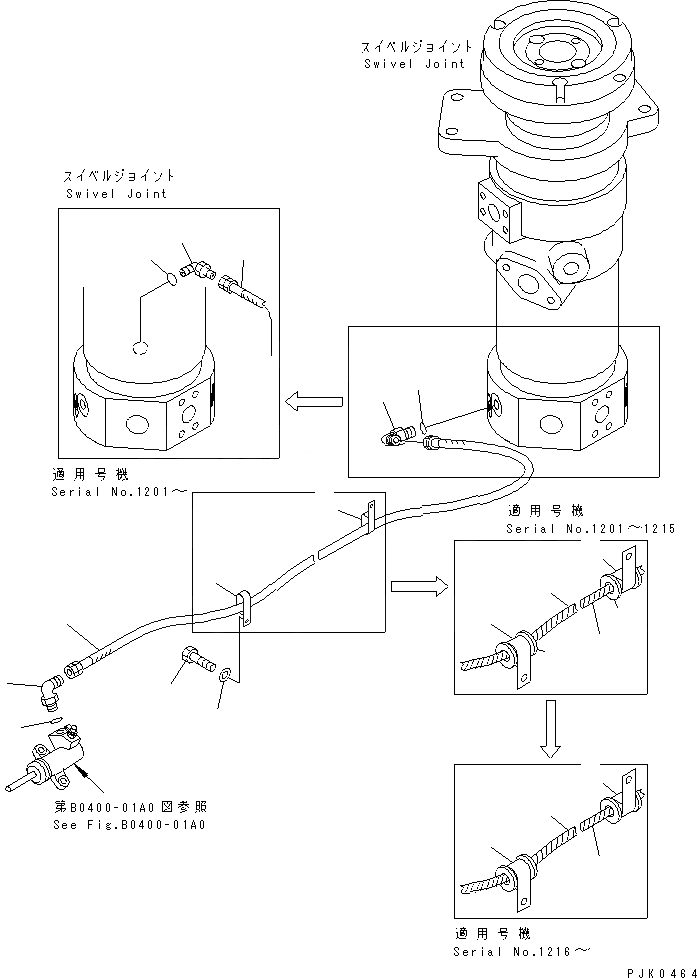 スイベルジョイント
Swivel Joint

スイベルジョイント
Swivel Joint

適用号機
Serial No.1201～

適用号機
Serial No.1201～1215

第B0400-01A0図参照
See Fig.B0400-01A0

適用号機
Serial No.1216～

PJK0464