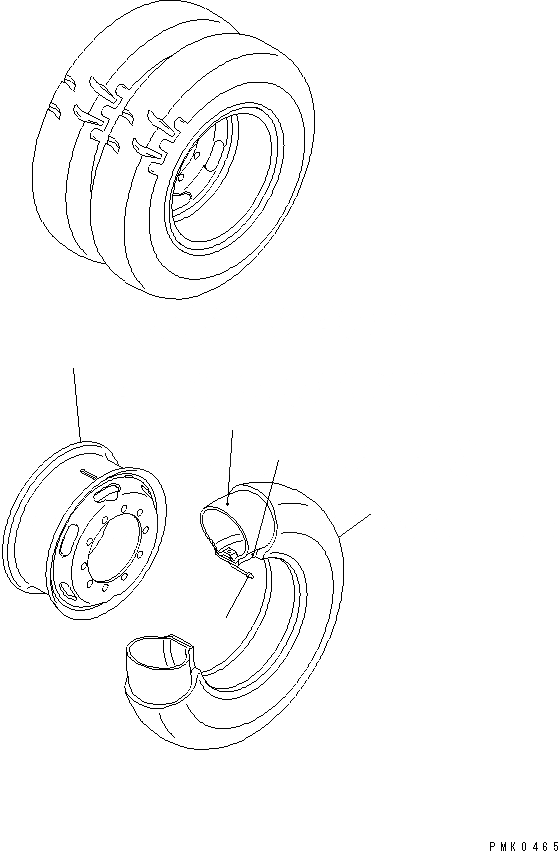 PMK0465