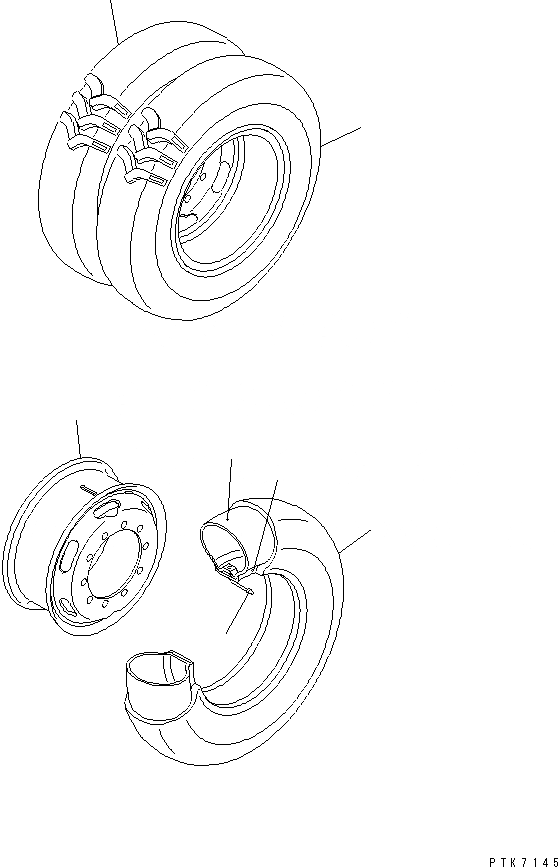 PTK7145