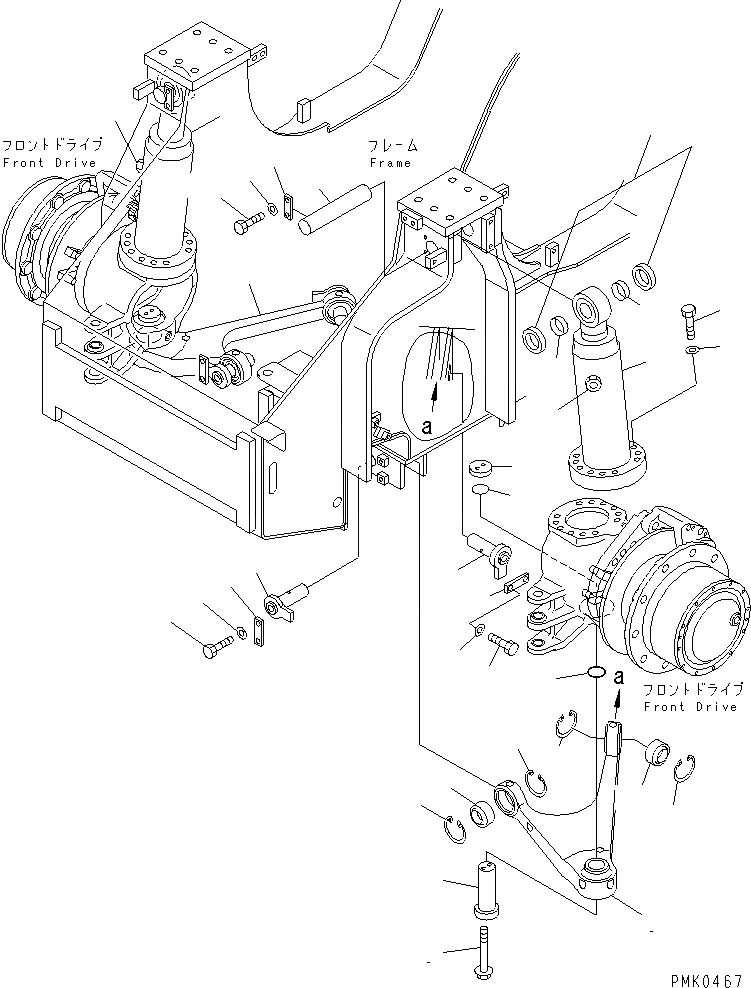 フロントドライブ
Front Drive

フレーム
Frame

a

a

フロントドライブ
Front Drive

PMK0467