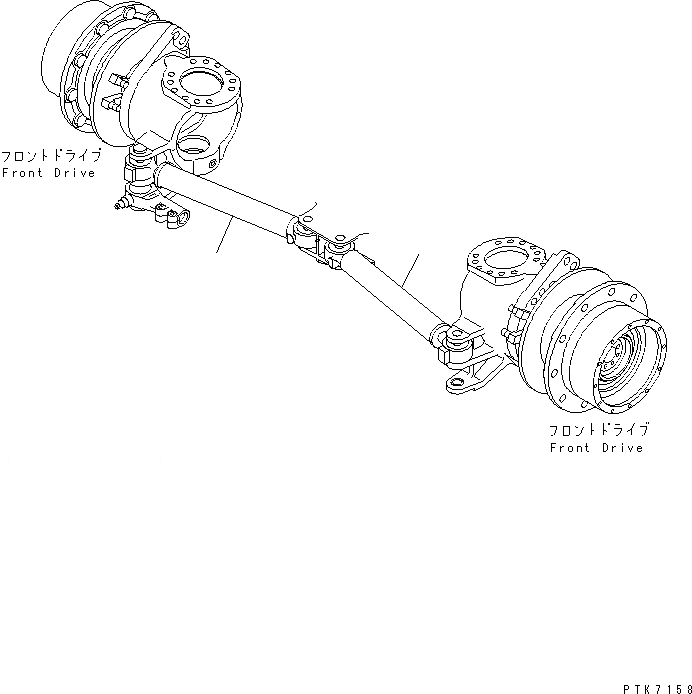 フロントドライブ
Front Drive

フロントドライブ
Front Drive

PTK7158