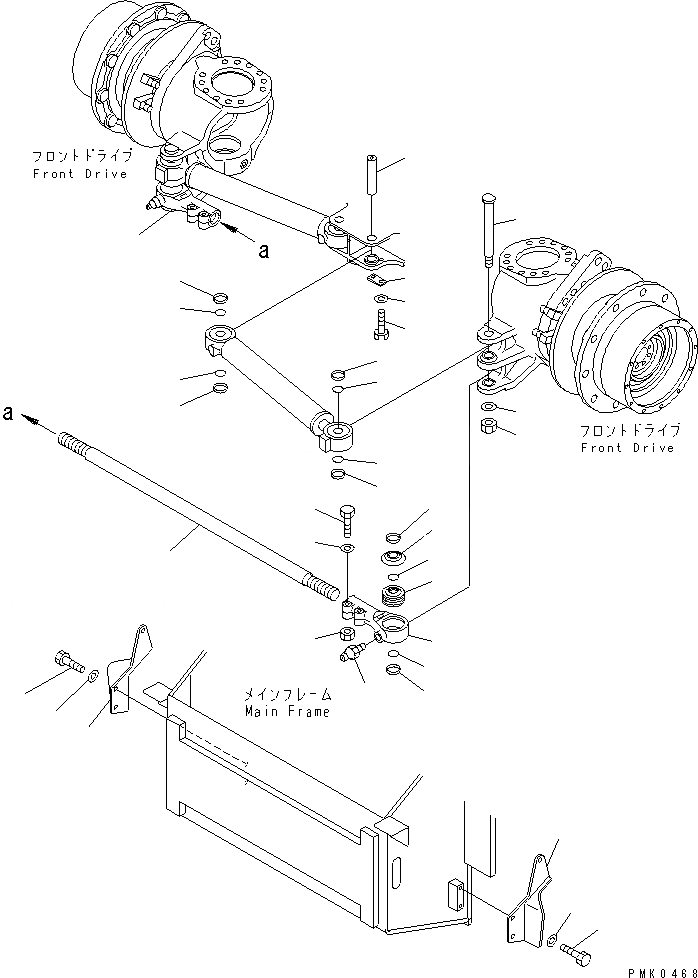 フロントドライブ
Front Drive

a

a

フロントドライブ
Front Drive

メインフレーム
Main Frame

PMK0468