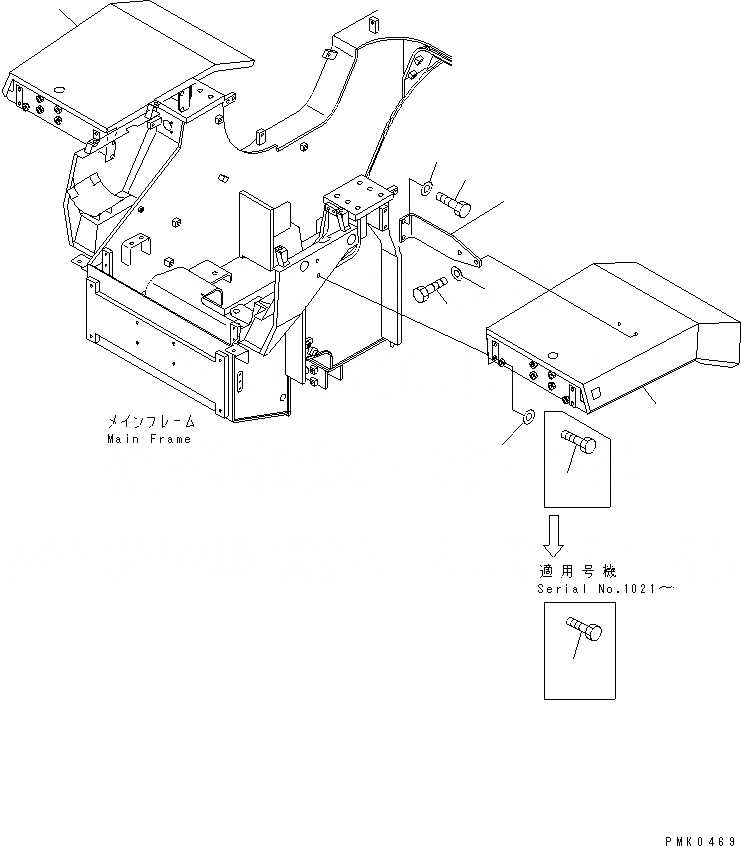 メインフレーム
Main Frame

適用号機
Serial No.1021～

PMK0469