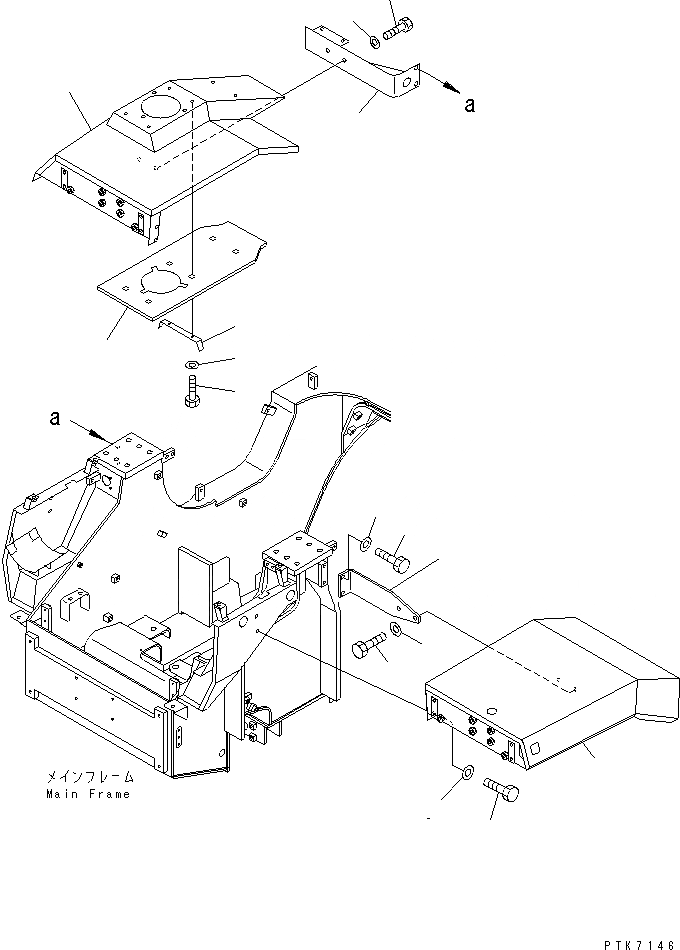 a

a

メインフレーム
Main Frame

PTK7146