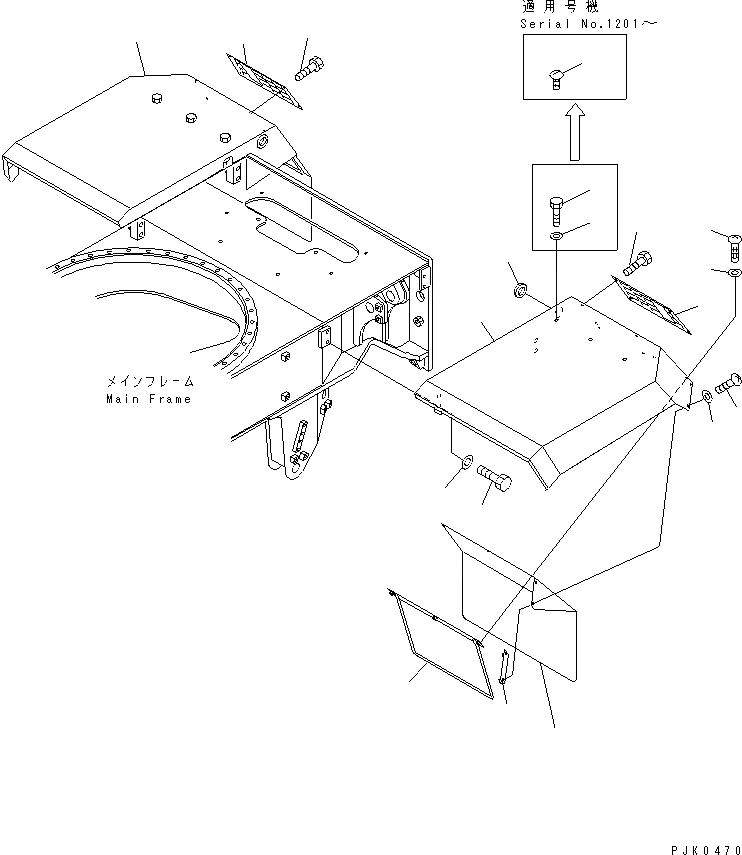 適用号機
Serial No.1201～

メインフレーム
Main Frame

PJK0470