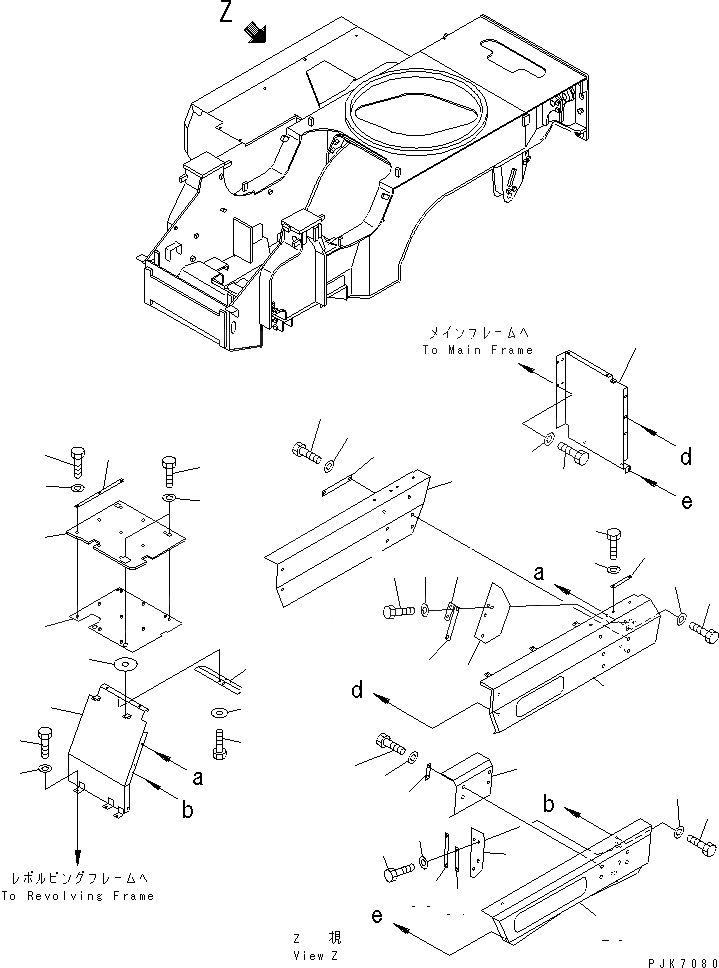 Z

メインフレームへ
To Main Frame

d

e

a

d

a

b

b

レボルビングフレームへ
To Revolving Frame

e

Z 視
View Z

PJK7080