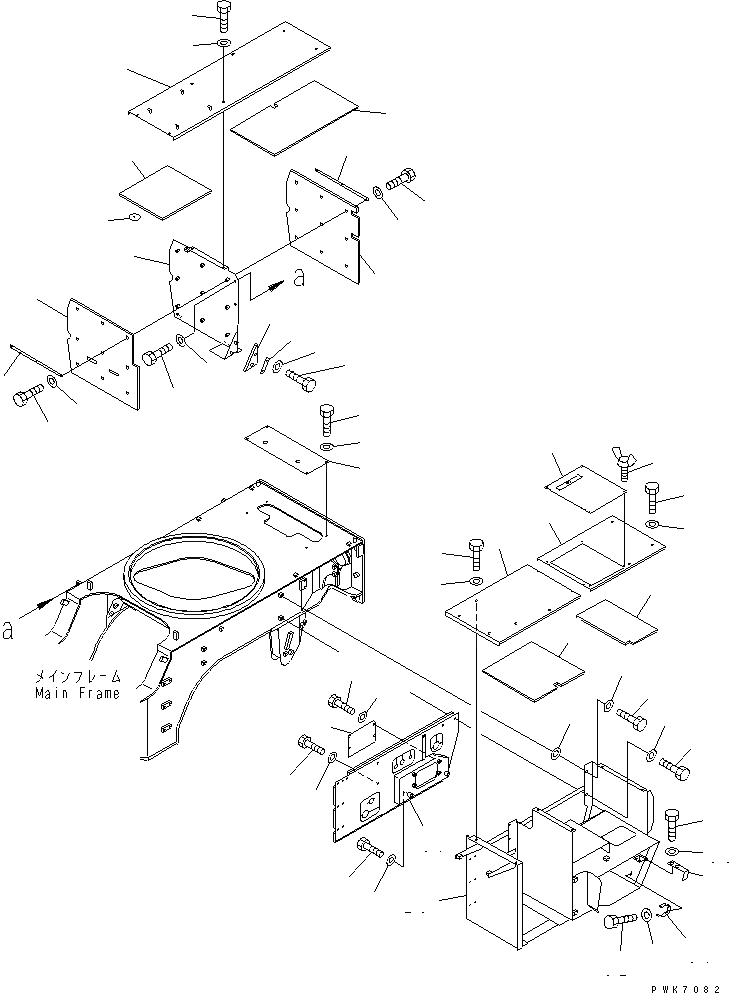 a

a

メインフレーム
Main Frame

PWK7082