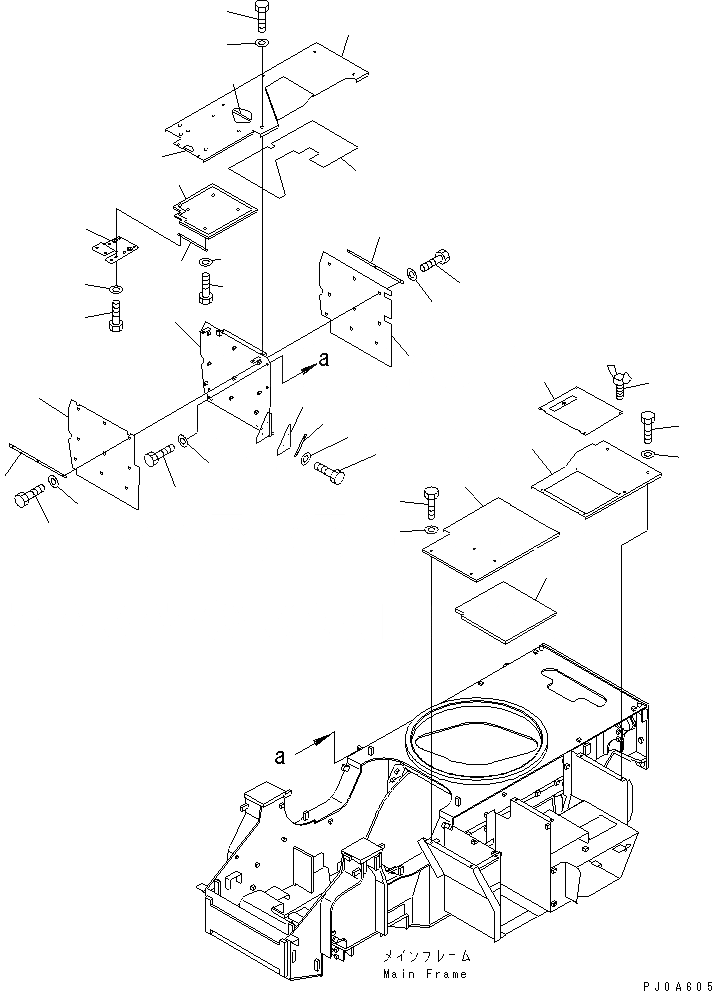 a

a

メインフレーム
Main Frame

PJ0A605