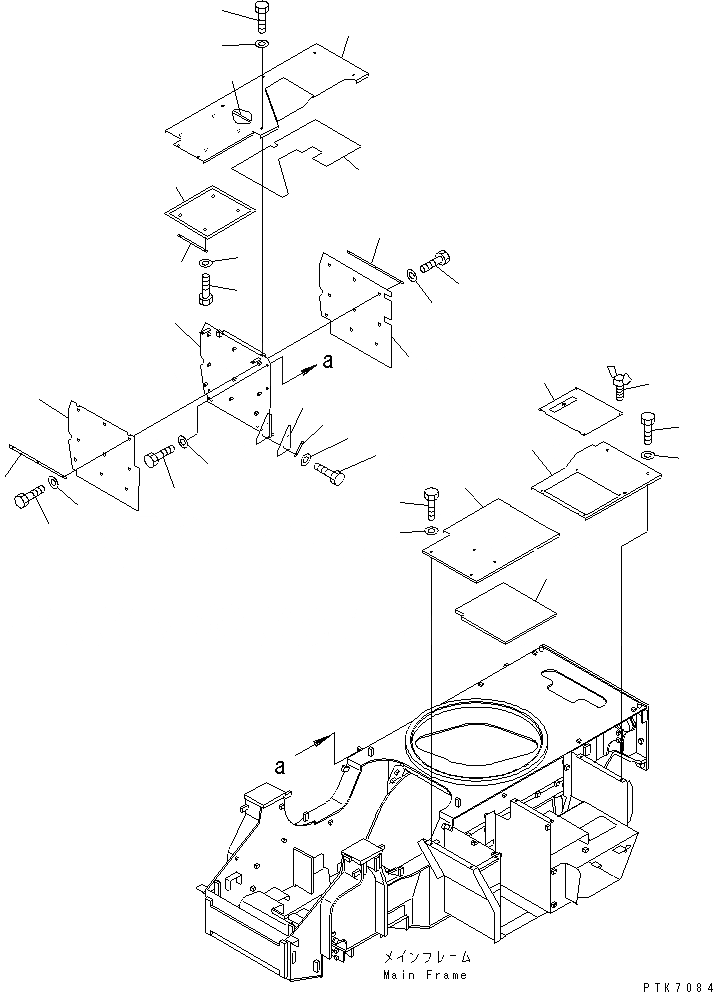 a

a

メインフレーム
Main Frame

PTK7084