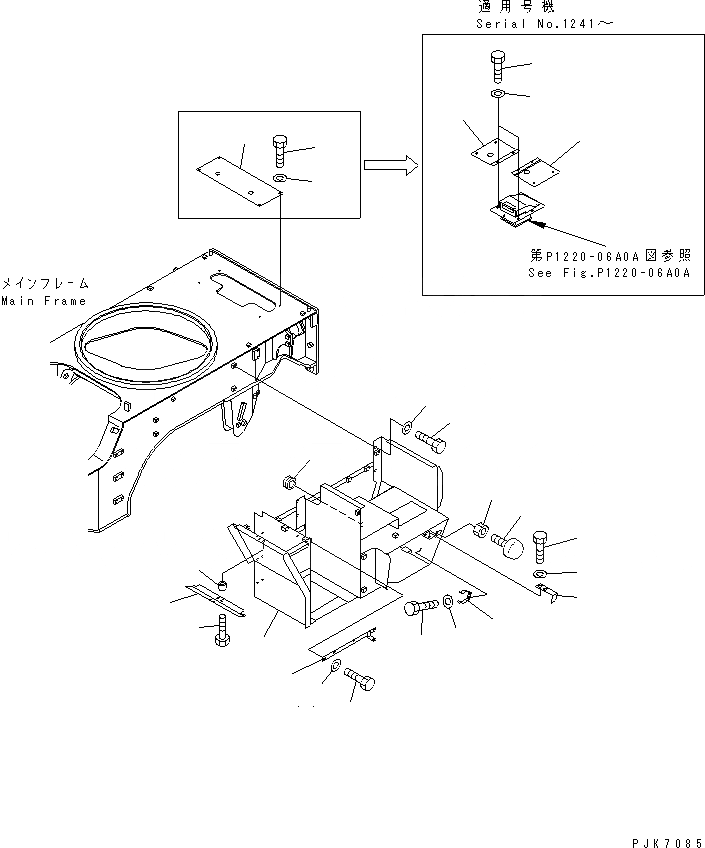 適用号機
Serial No.1241～

第P1220-06A0A図参照
See Fig.P1220-06A0A

メインフレーム
Main Frame

PJK7085