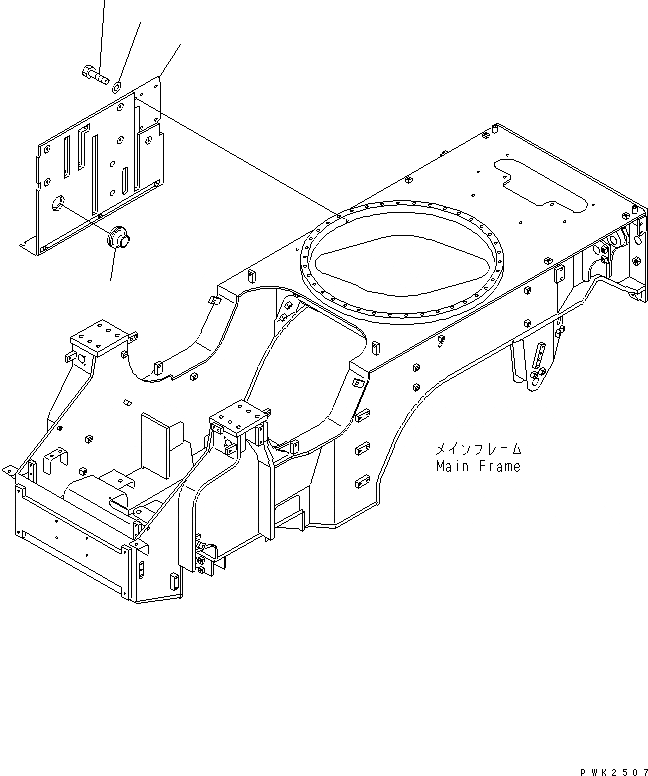 メインフレーム
Main Frame

PWK2507