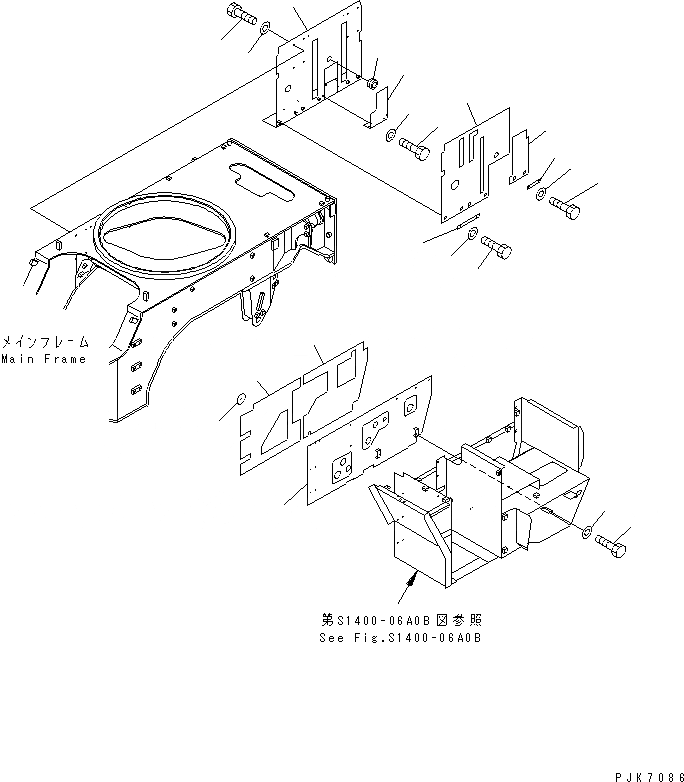 メインフレーム
Main Frame

第S1400-06A0B図参照
See Fig.S1400-06A0B

PJK7086