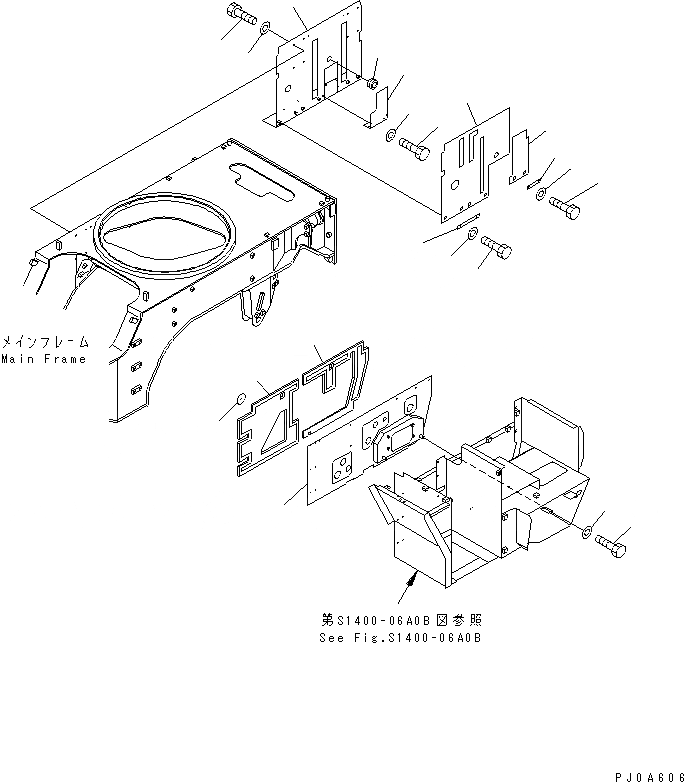 メインフレーム
Main Frame

第S1400-06A0B図参照
See Fig.S1400-06A0B

PJ0A606