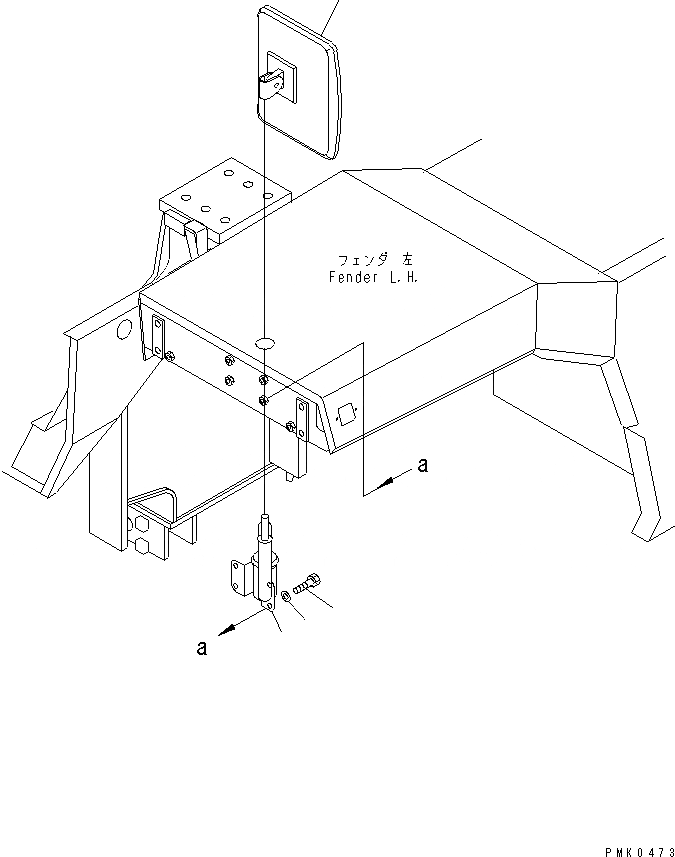 フェンダ 左
Fender L.H.

a

a

PMK0473