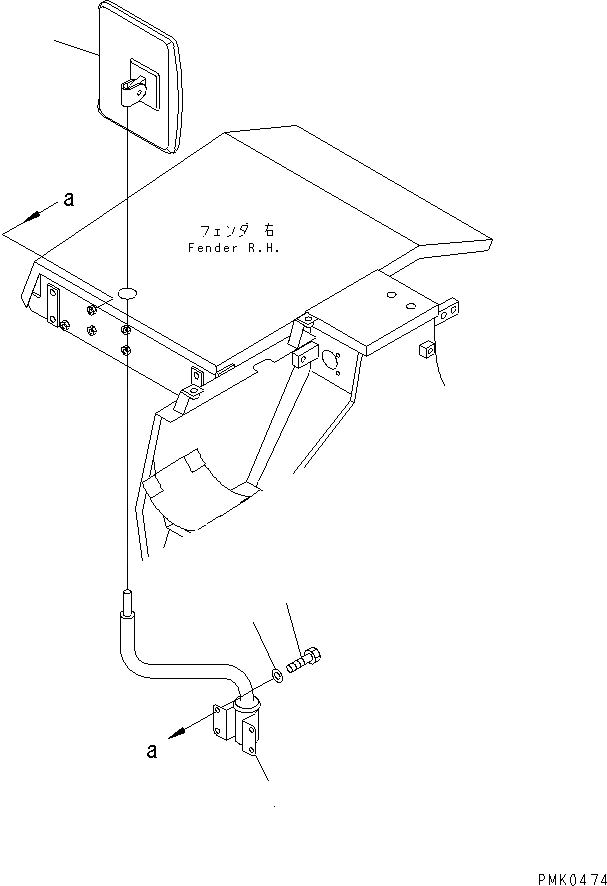 a

フェンダ 右
Fender R.H.

a

PMK0474