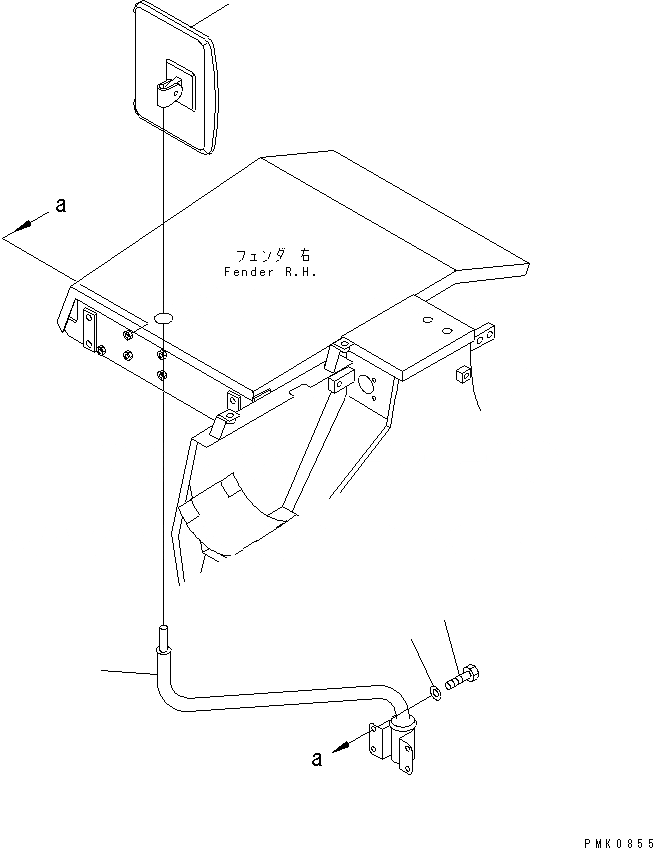 a

フェンダ 右
Fender R.H.

a

PMK0855