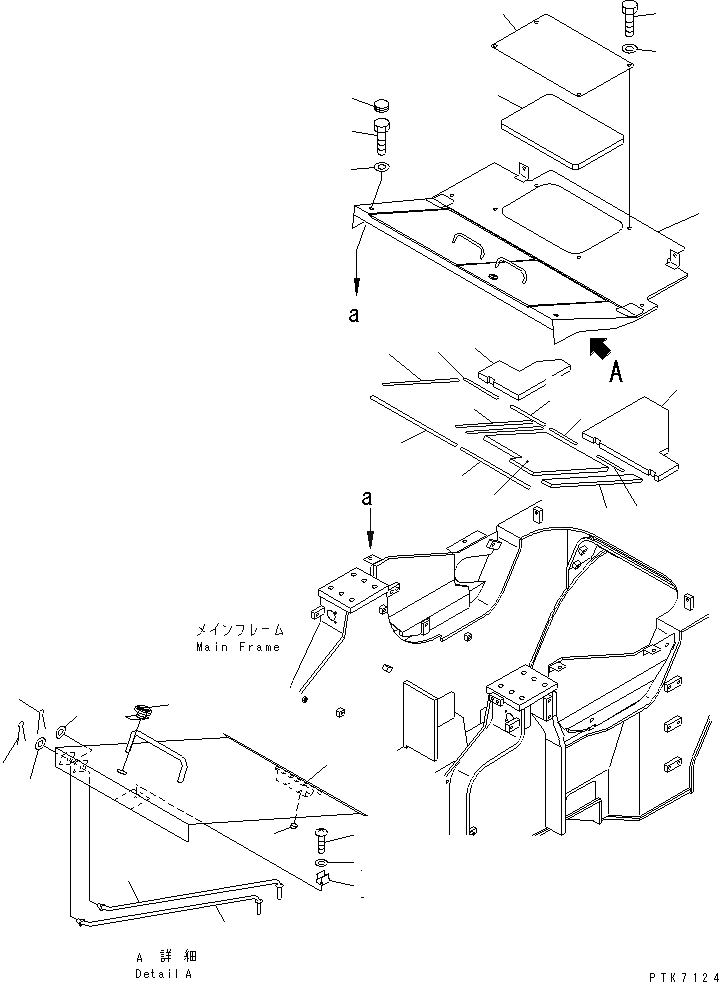 a

A

a

メインフレーム
Main Frame

A 詳細
Detail A

PTK7124