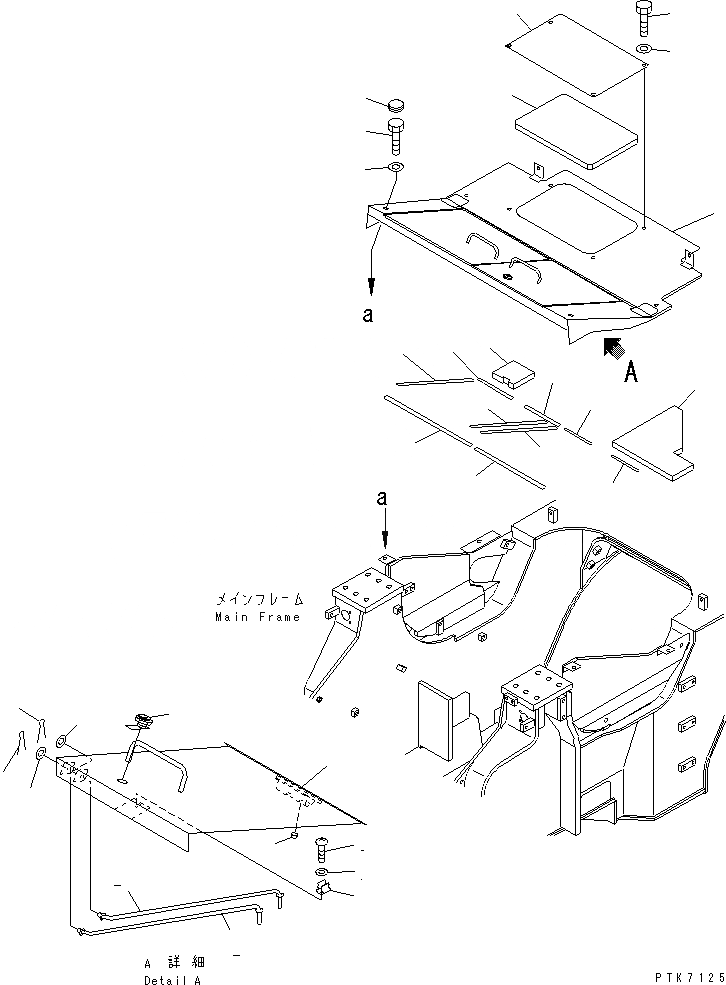 a

A

a

メインフレーム
Main Frame

A 詳細
Detail A

PTK7125