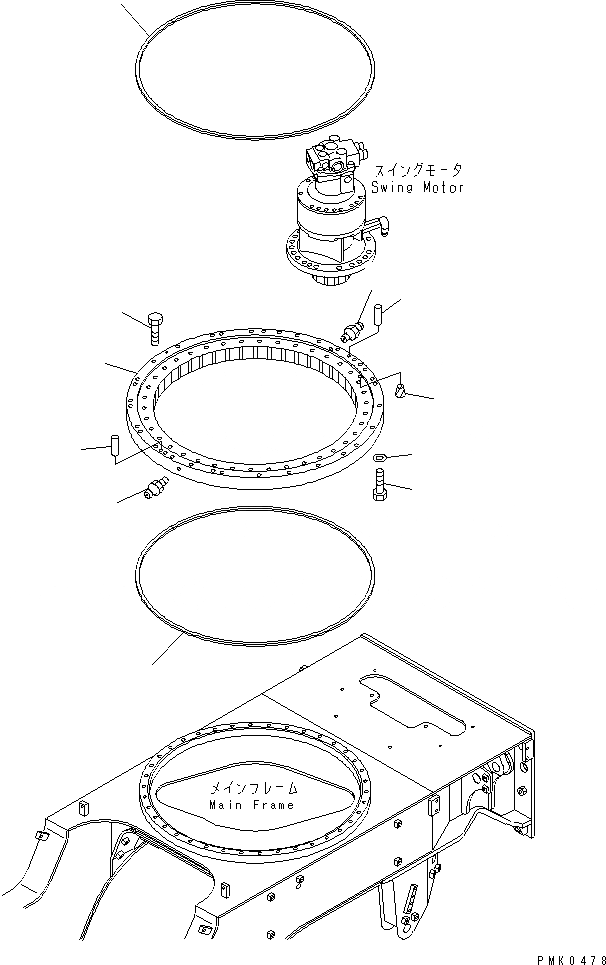 スイングモータ
Swing Motor

メインフレーム
Main Frame

PMK0478