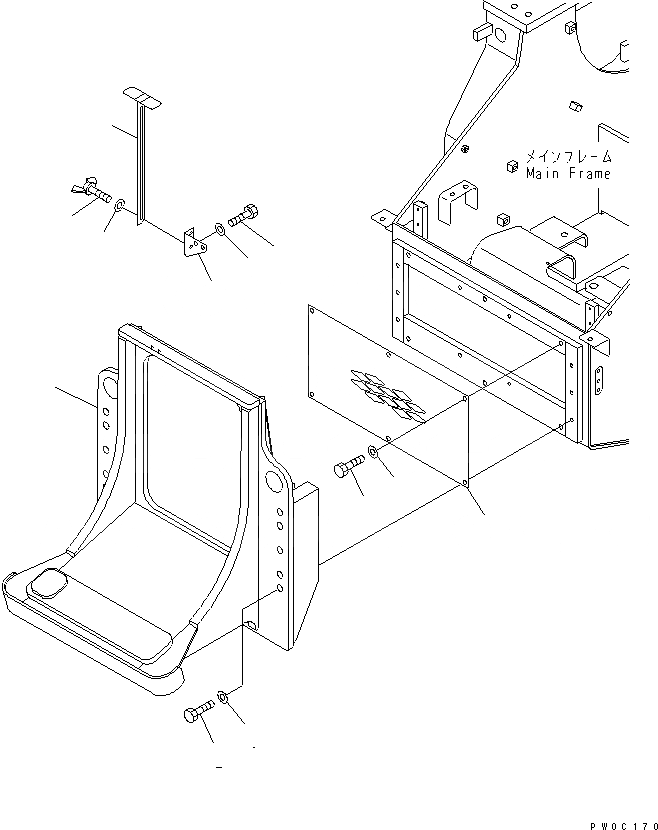 メインフレーム
Main Frame

PW0C170