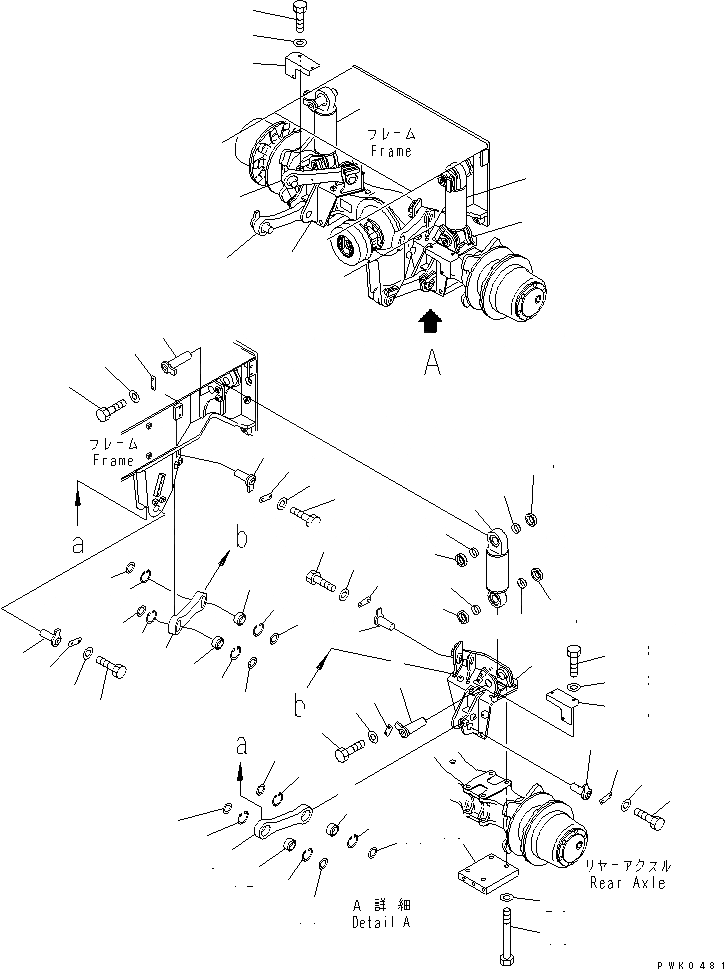 フレーム
Frame

A

フレーム
Frame

a

b

b

a

リヤーアクスル
Rear Axle

A 詳細
Detail A

PWK0481