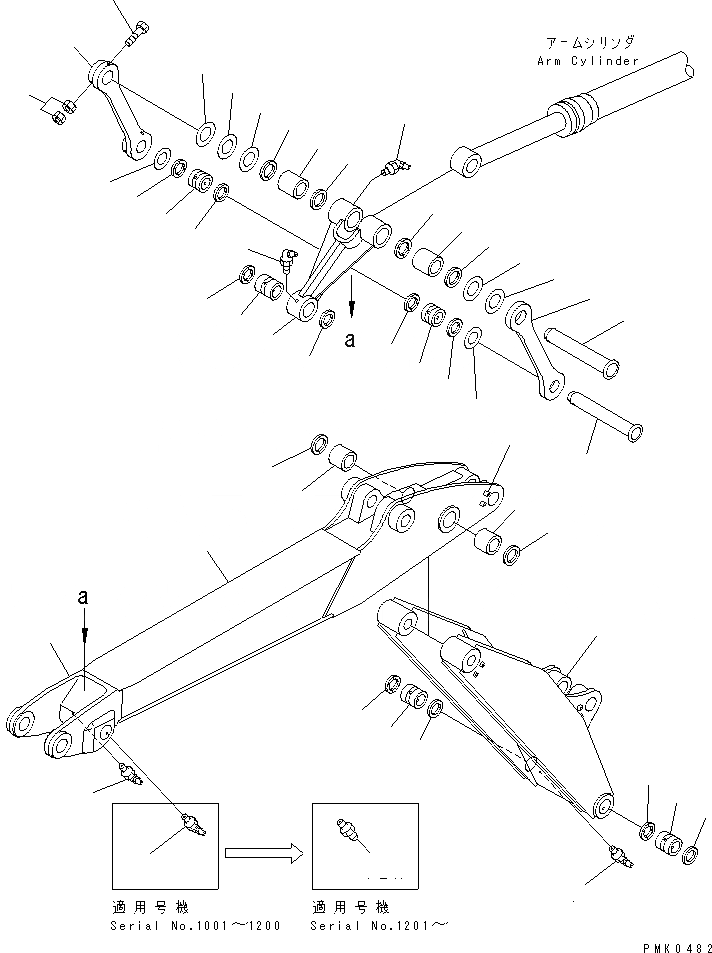 アームシリンダ
Arm Cylinder

a

a

適用号機
Serial No.1001～1200

適用号機
Serial No.1201～

PMK0482