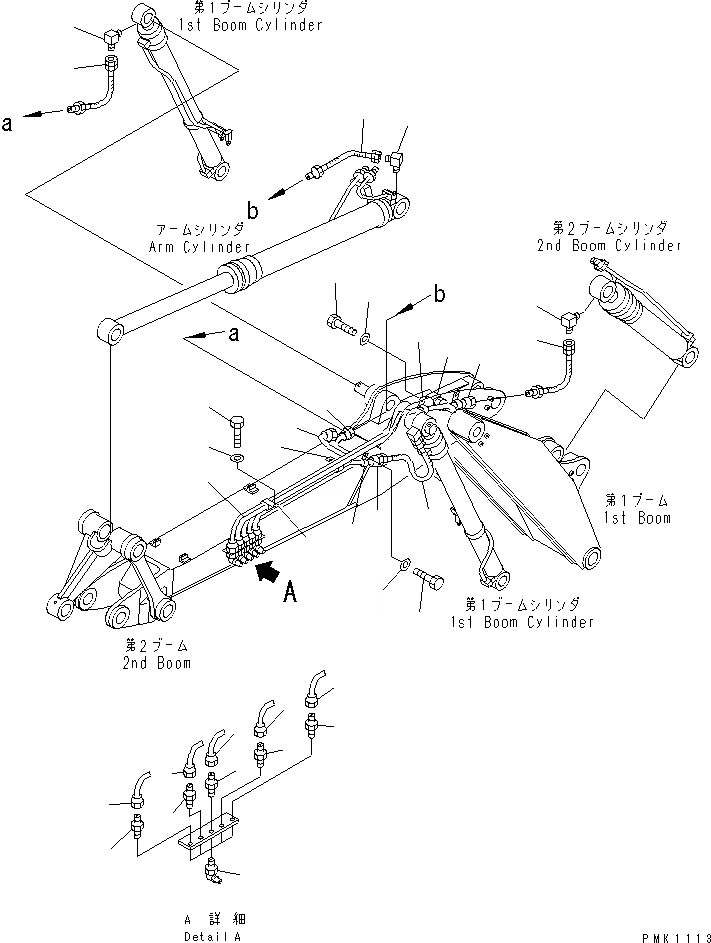 第1ブームシリンダ
1st Boom Cylinder

a

b

アームシリンダ
Arm Cylinder

第2ブームシリンダ
2nd Boom Cylinder

b

a

第1ブーム
1st Boom

A

第1ブームシリンダ
1st Boom Cylinder

第2ブーム
2nd Boom

A 詳細
Detail A

PMK1113