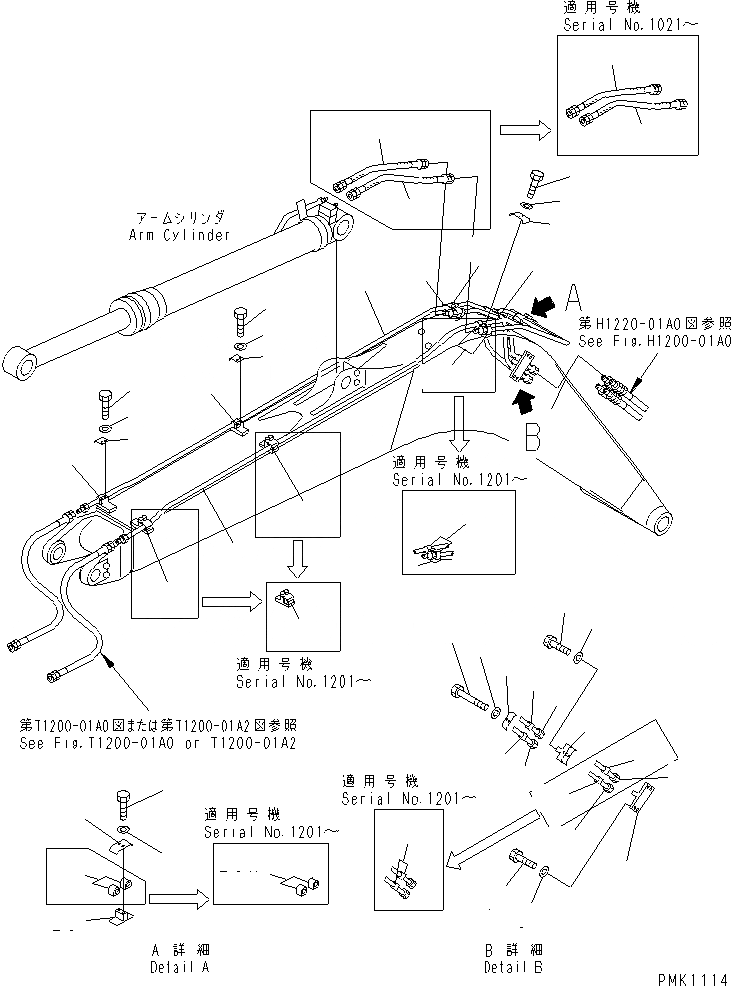 適用号機
Serial No.1021～

アームシリンダ
Arm Cylinder

A

第H1220-01A0図参照
See Fig.H1200-01A0

B

適用号機
Serial No.1201～

適用号機
Serial No.1201～

第T1200-01A0図または第T1200-01A2図参照
See Fig.T1200-01A0 or T1200-01A2

適用号機
Serial No.1201～

適用号機
Serial No.1201～

A 詳細
Detail A

B 詳細
Detail B

PMK1114