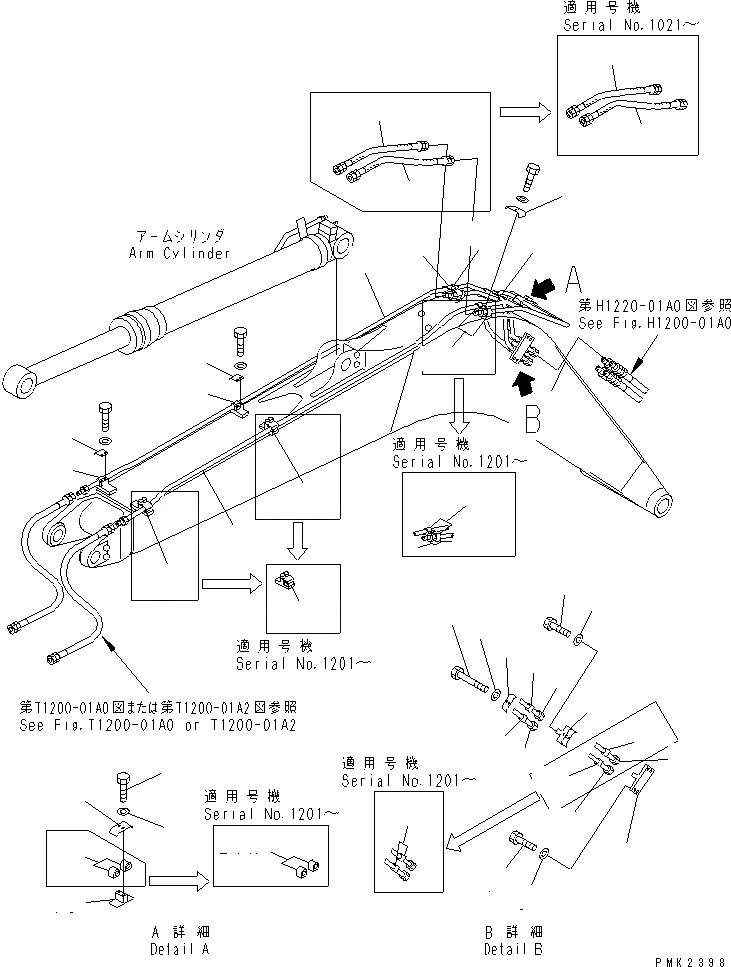 適用号機
Serial No.1021～

アームシリンダ
Arm Cylinder

A

第H1220-01A0図参照
See Fig.H1200-01A0

B

適用号機
Serial No.1201～

適用号機
Serial No.1201～

第T1200-01A0図または第T1200-01A2図参照
See Fig.T1200-01A0 or T1200-01A2

適用号機
Serial No.1201～

適用号機
Serial No.1201～

A 詳細
Detail A

B 詳細
Detail B

PMK2398