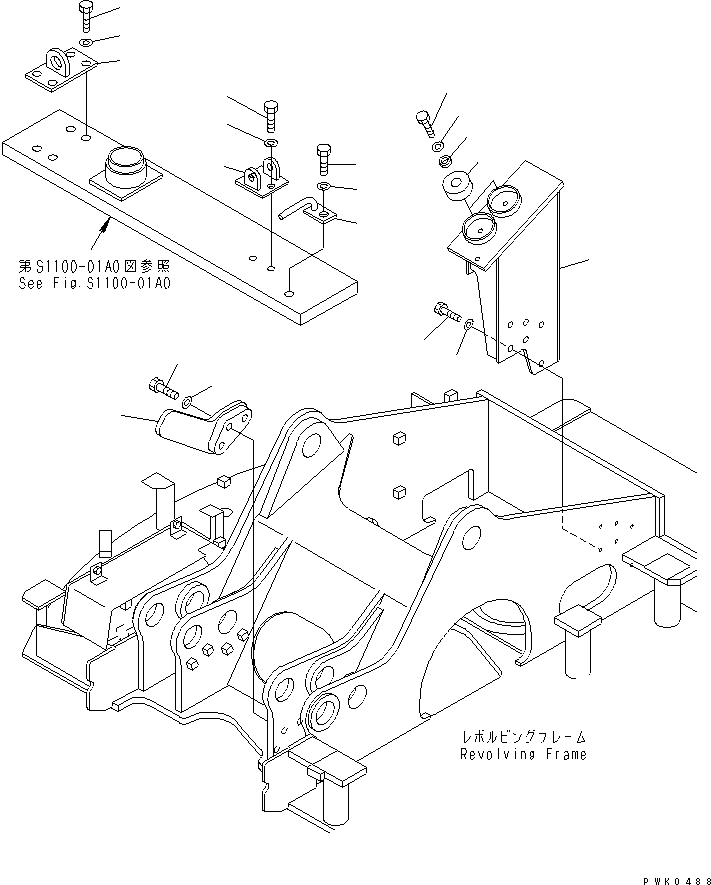 第S1100-01A0図参照
See Fig.S1100-01A0

レボルビングフレーム
Revolving Frame

PWK0488