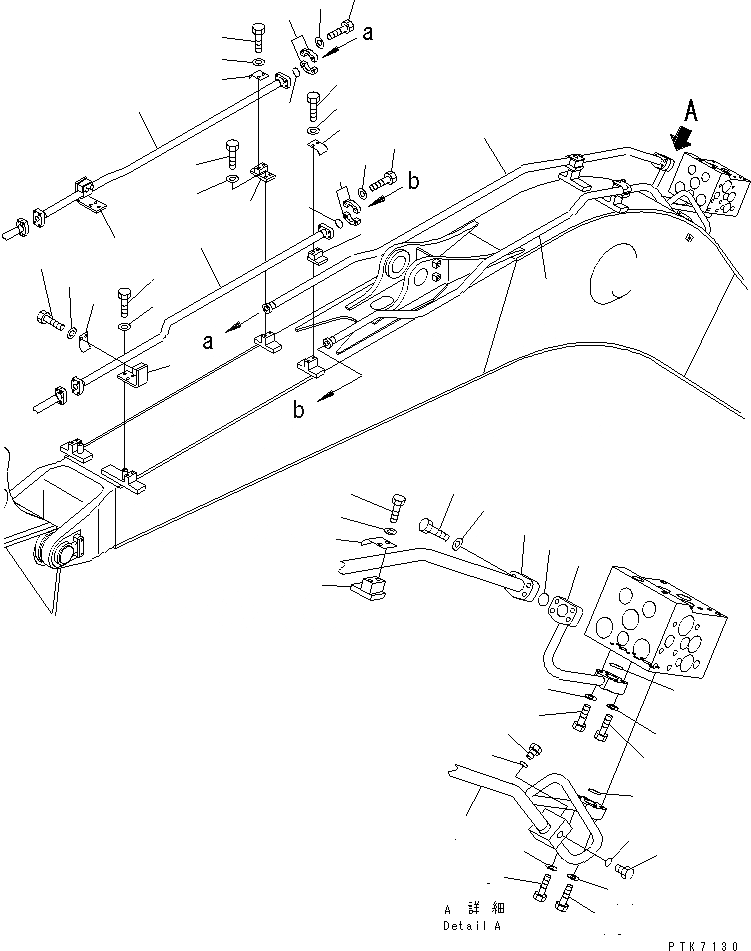 a
A
b
a
b
A 詳細
Detail A
PTK7130