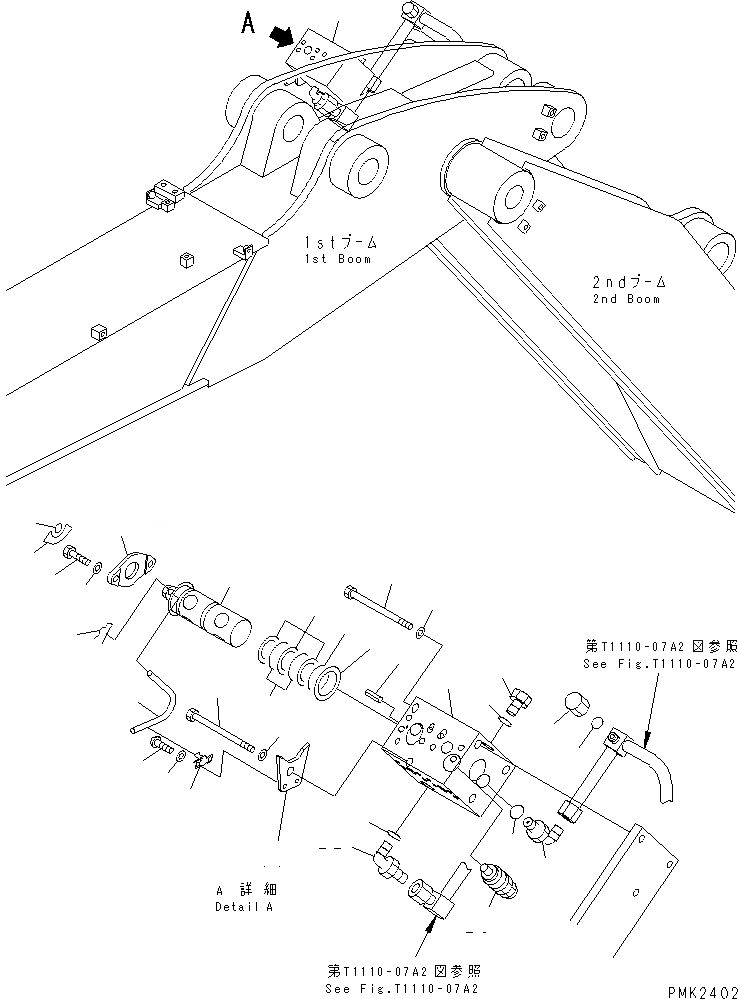 A

1stブーム
1st Boom

2ndブーム
2nd Boom

第T1110-07A2 図参照
See Fig.T1110-07A2

A 詳細
Detail A

第T1110-07A2 図参照
See Fig.T1110-07A2

PMK2402